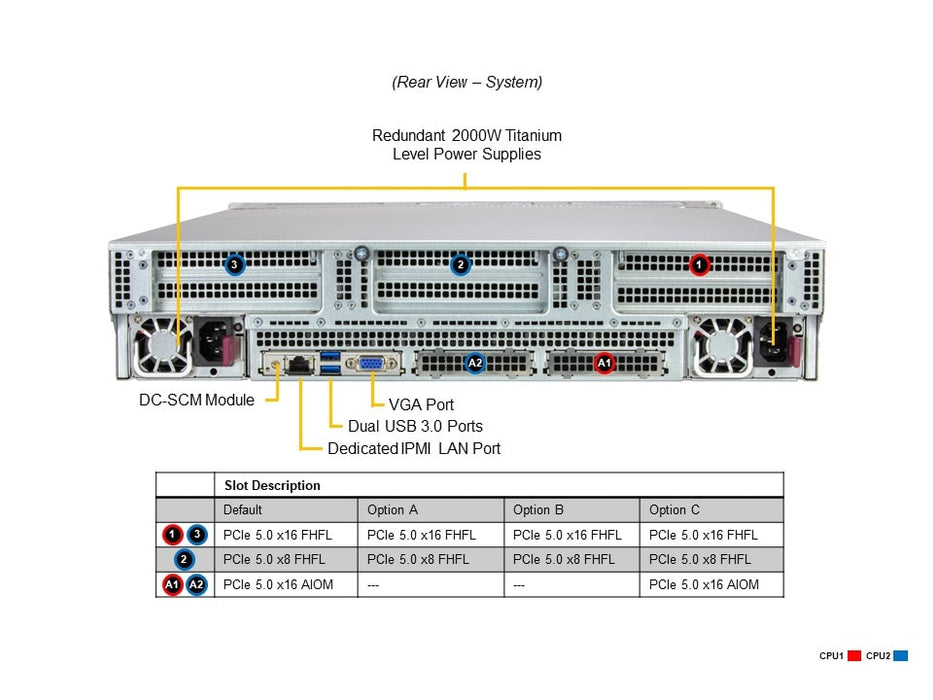 (Rear View – System)

Redundant 2000W Titanium Level Power Supplies

3
2
1
A2
A1

DC-SCM Module
VGA Port
Dual USB 3.0 Ports
Dedicated IPMI LAN Port

| | Slot Description | | | |
|---|---|---|---|---|
| | Default | Option A | Option B | Option C |
| 1 3 | PCIe 5.0 x16 FHFL | PCIe 5.0 x16 FHFL | PCIe 5.0 x16 FHFL | PCIe 5.0 x16 FHFL |
| 2 | PCIe 5.0 x8 FHFL | PCIe 5.0 x8 FHFL | PCIe 5.0 x8 FHFL | PCIe 5.0 x8 FHFL |
| A1 A2 | PCIe 5.0 x16 AIOM | --- | --- | PCIe 5.0 x16 AIOM |

CPU1 CPU2