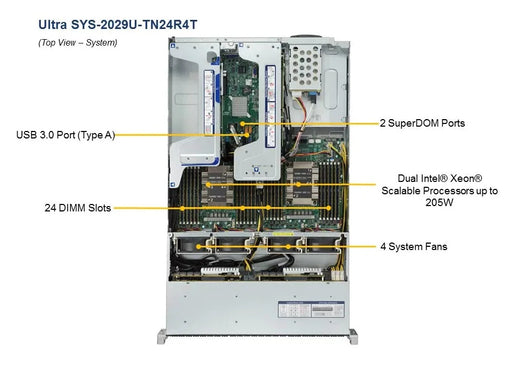 Ultra SYS-2029U-TN24R4T

(Top View – System)

USB 3.0 Port (Type A)

2 SuperDOM Ports

Dual Intel® Xeon® Scalable Processors up to 205W

24 DIMM Slots

4 System Fans